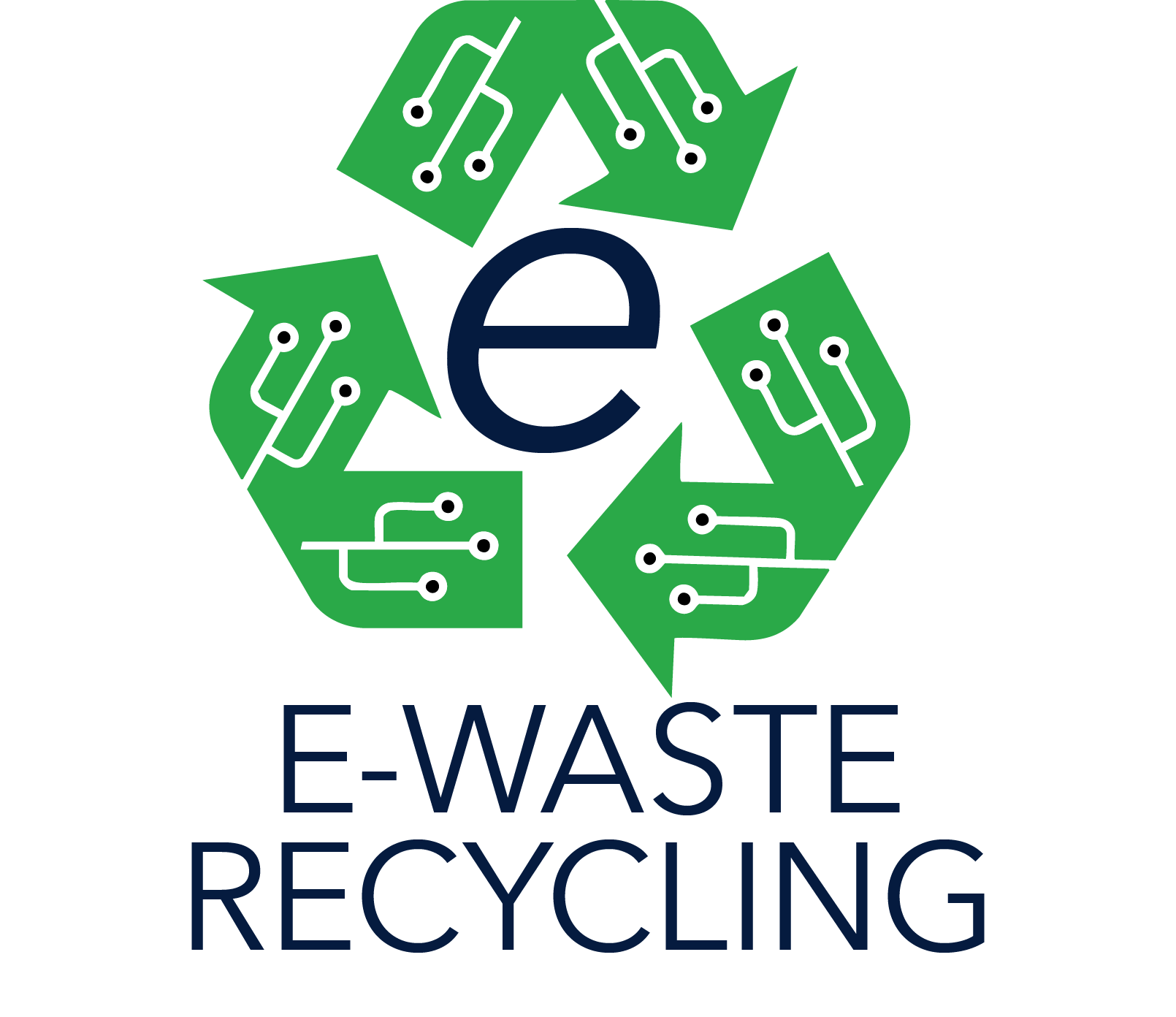 e

E-WASTE
RECYCLING